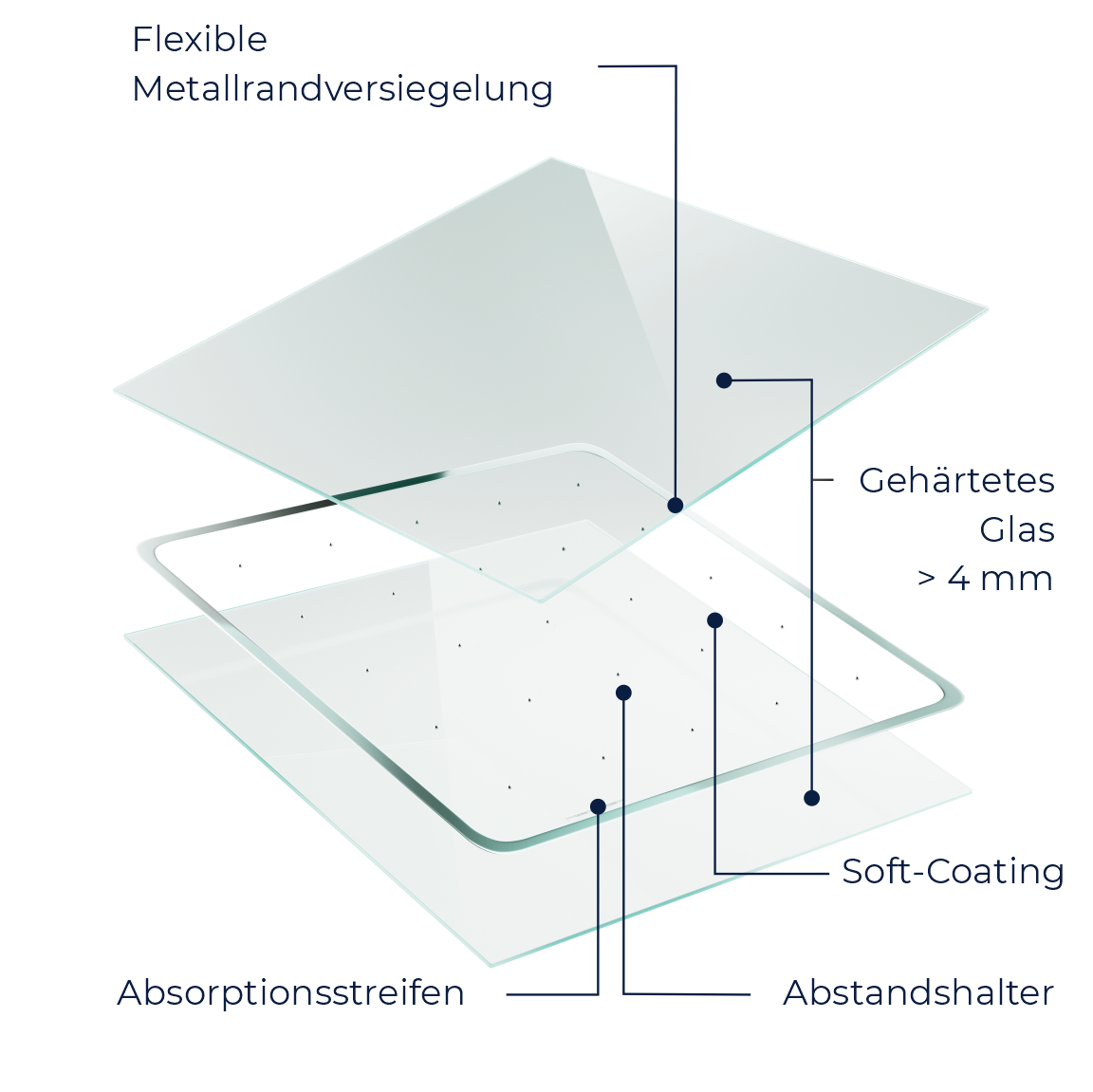 Flexible Metallrandversiegelung

Gehärtetes Glas > 4 mm

Soft-Coating

Absorptionsstreifen

Abstandshalter